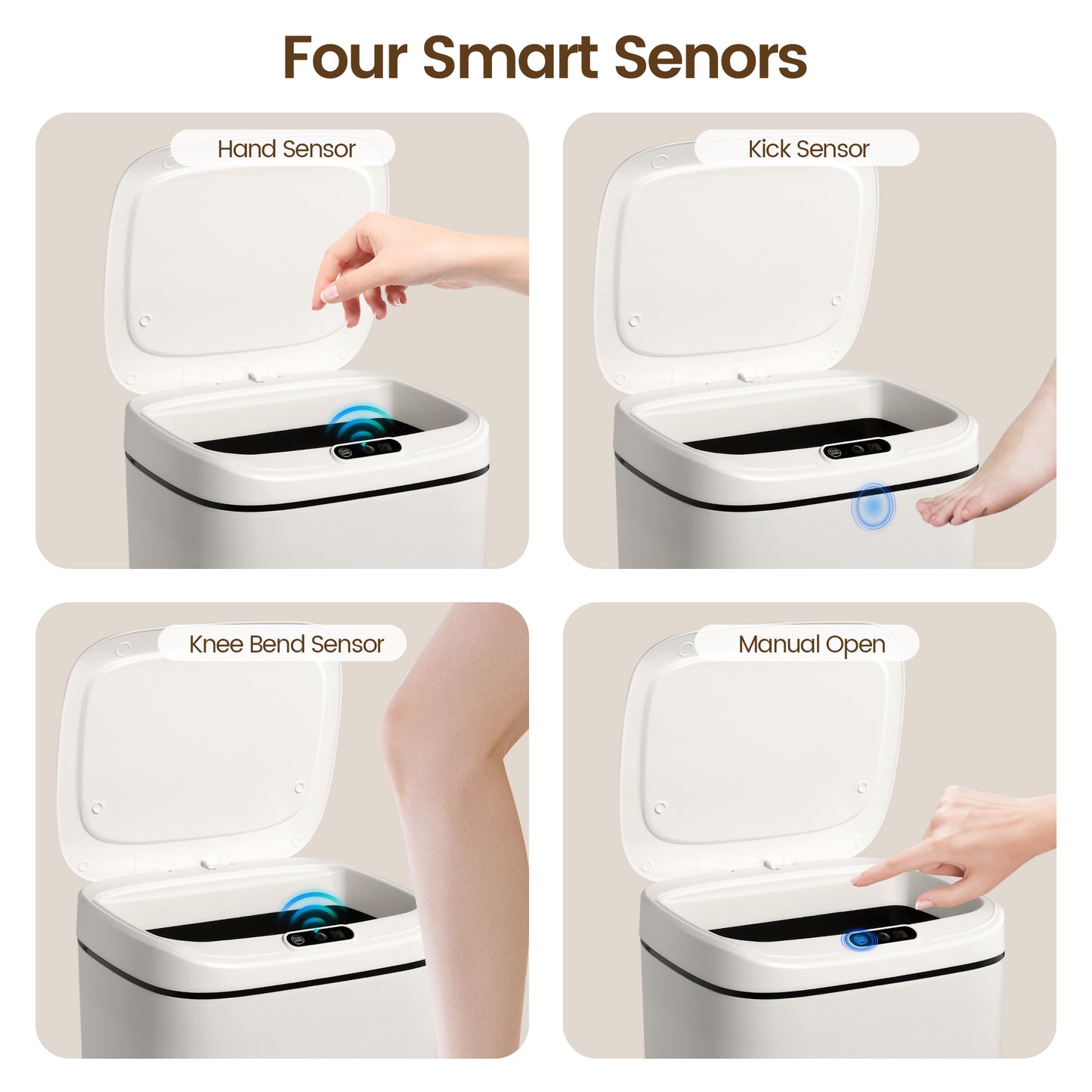 Four Smart Senors

Hand Sensor

Kick Sensor

Knee Bend Sensor

Manual Open